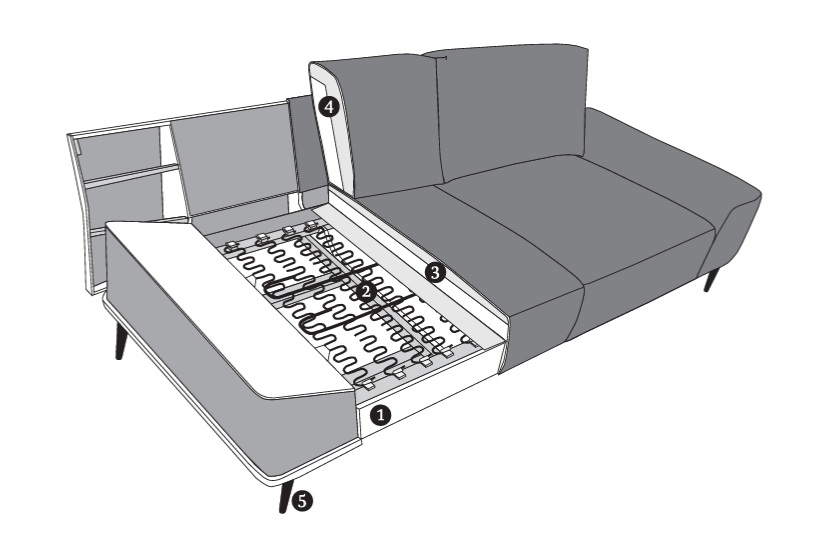 4
3
2
1
5